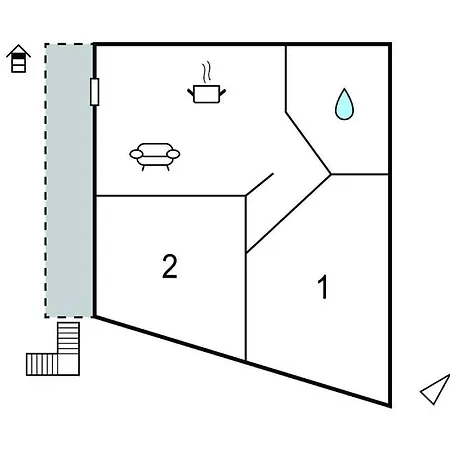 2

1